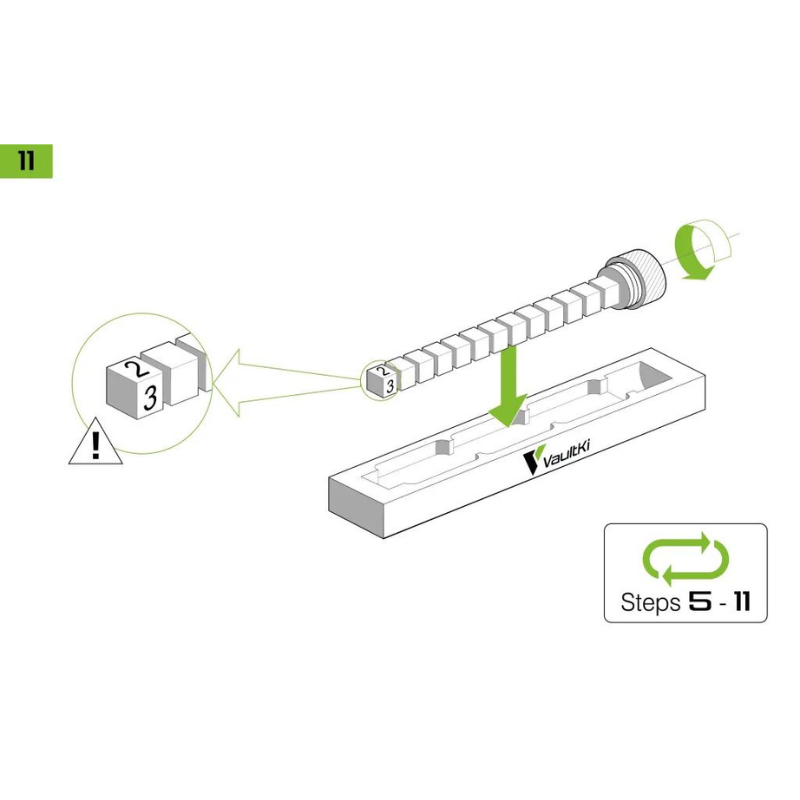 11

2
3

!

2
3

VaultKi

Steps 5 - 11